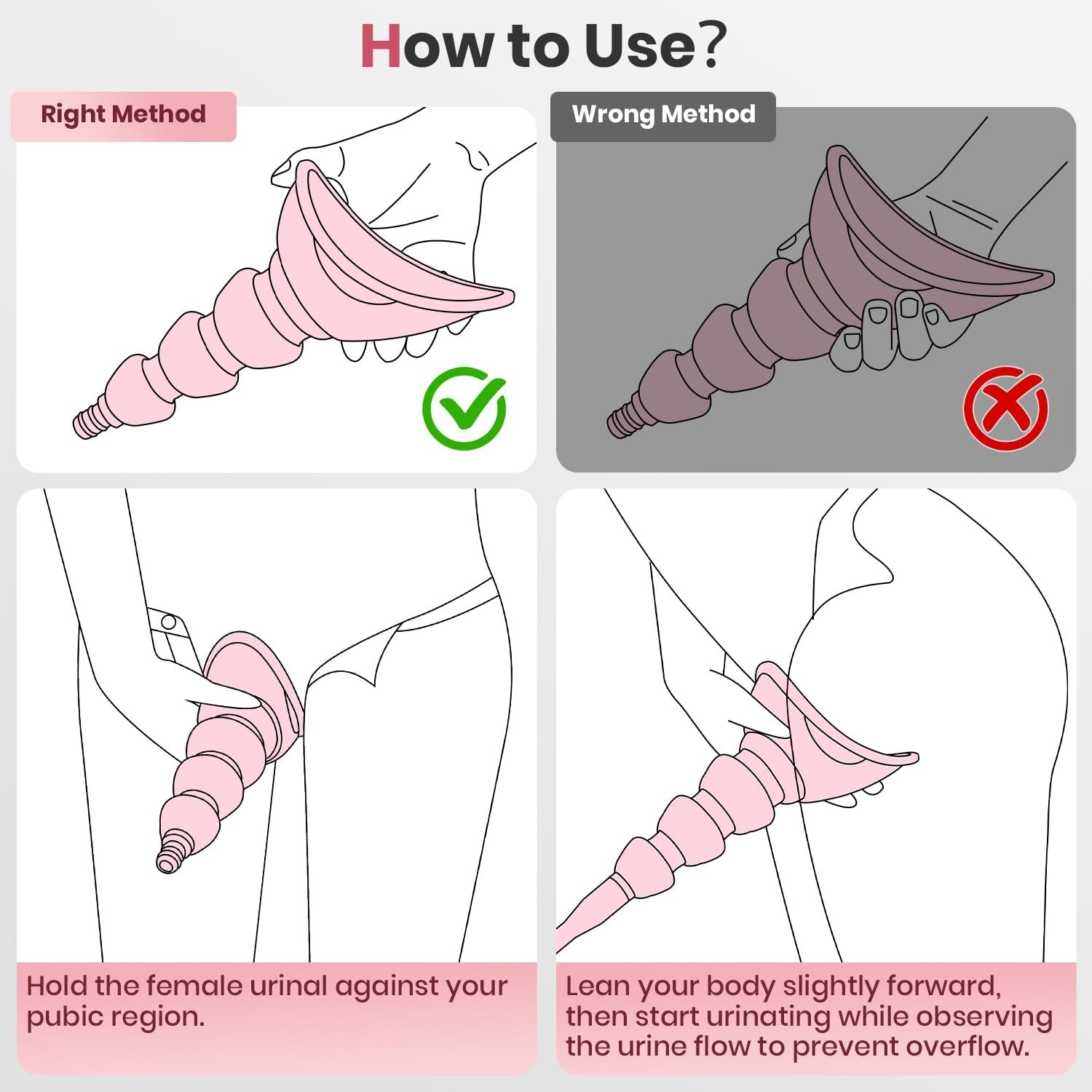 How to Use?

Right Method

Wrong Method

Hold the female urinal against your pubic region.

Lean your body slightly forward, then start urinating while observing the urine flow to prevent overflow.