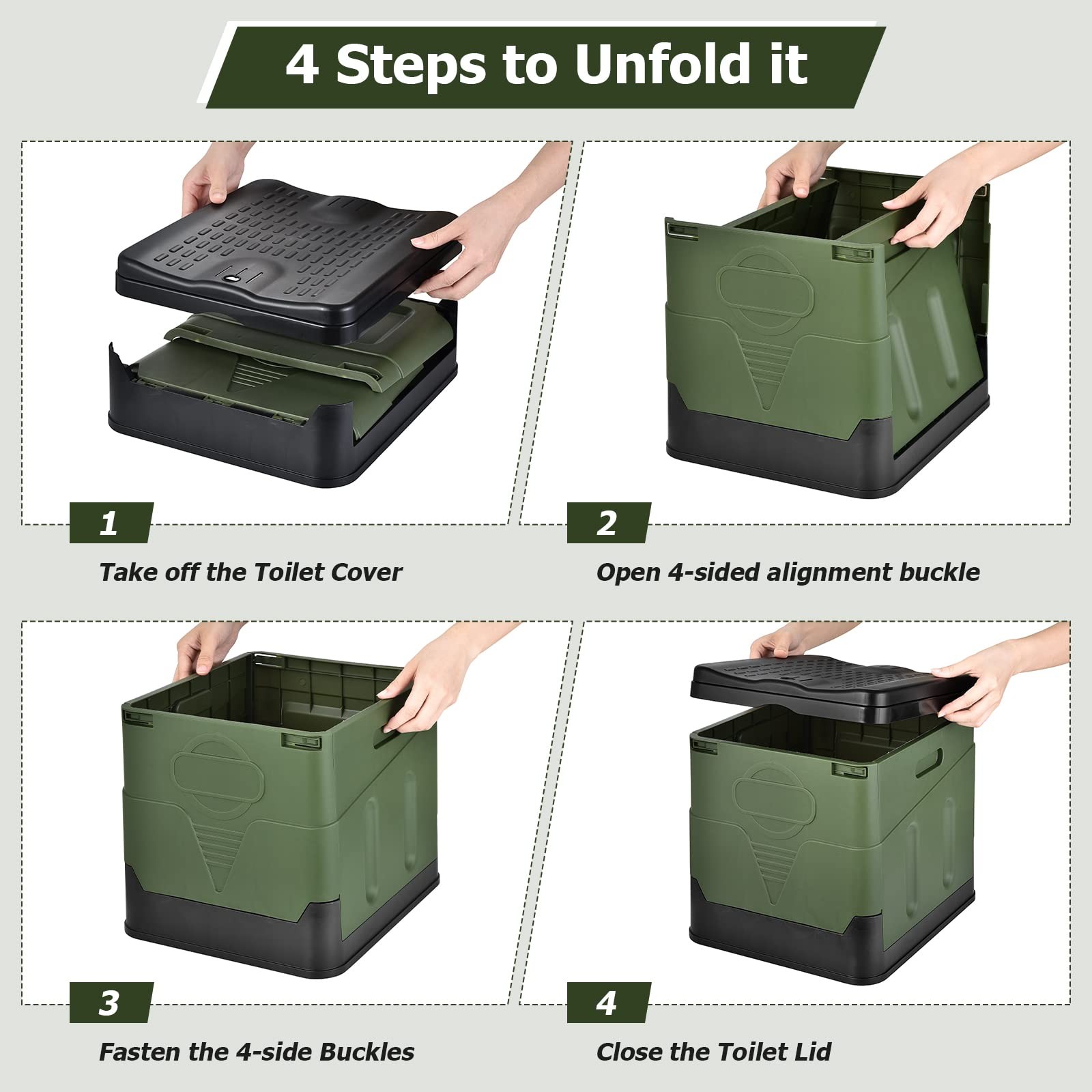 4 Steps to Unfold it

1

Take off the Toilet Cover

2

Open 4-sided alignment buckle

3

Fasten the 4-side Buckles

4

Close the Toilet Lid