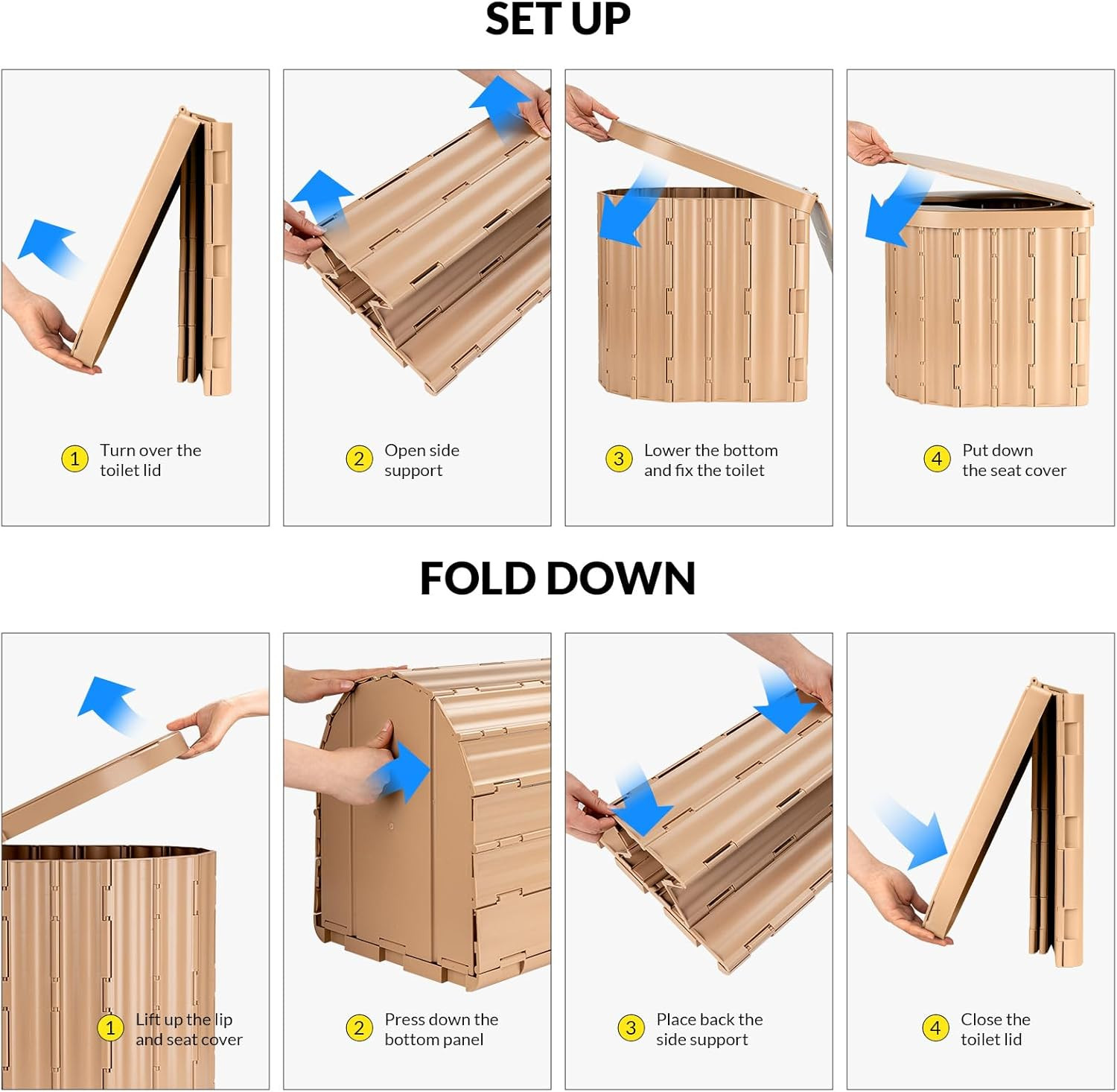 SET UP

1 Turn over the toilet lid

2 Open side support

3 Lower the bottom and fix the toilet

4 Put down the seat cover

FOLD DOWN

1 Lift up the lip and seat cover

2 Press down the bottom panel

3 Place back the side support

4 Close the toilet lid