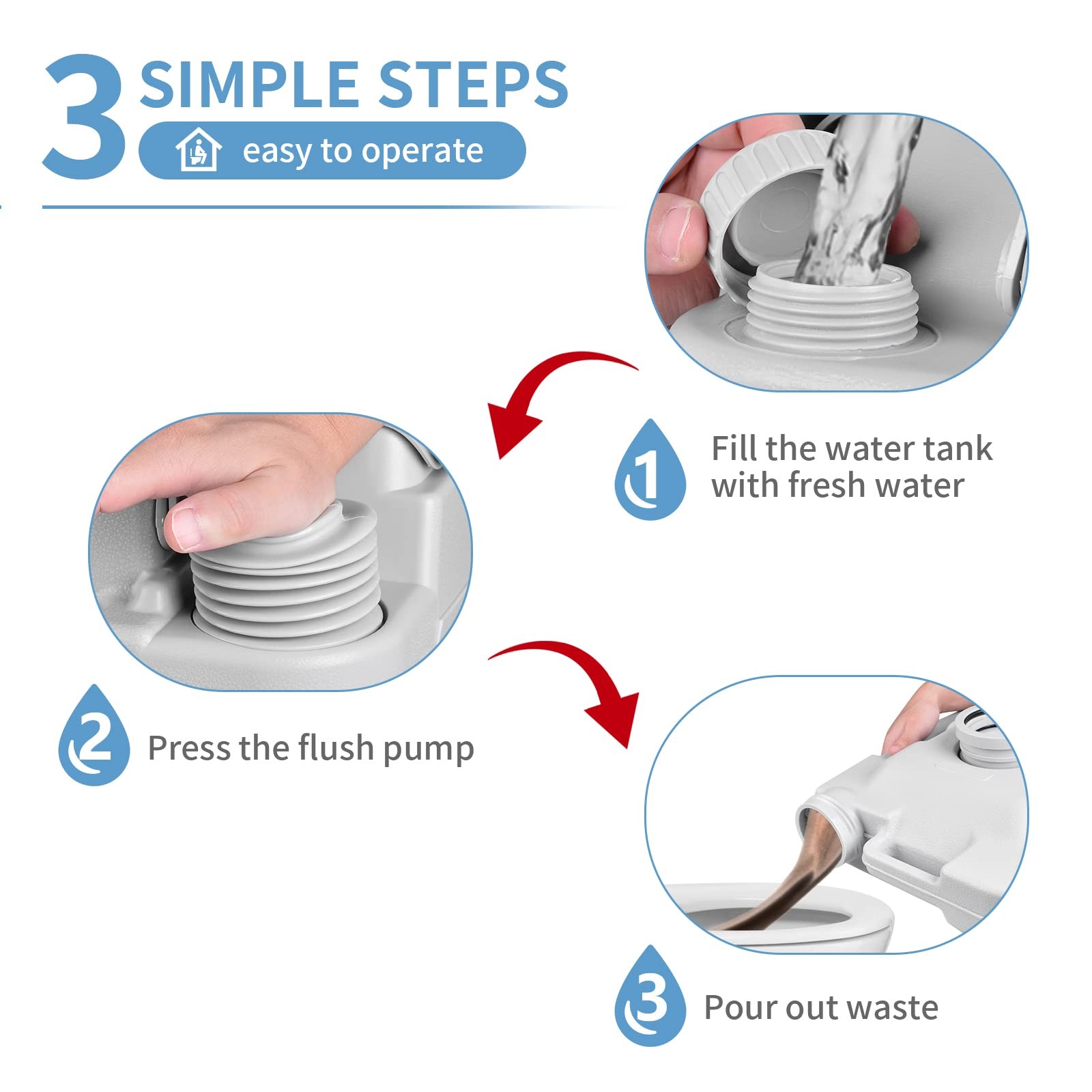 3 SIMPLE STEPS
easy to operate

1 Fill the water tank with fresh water

2 Press the flush pump

3 Pour out waste