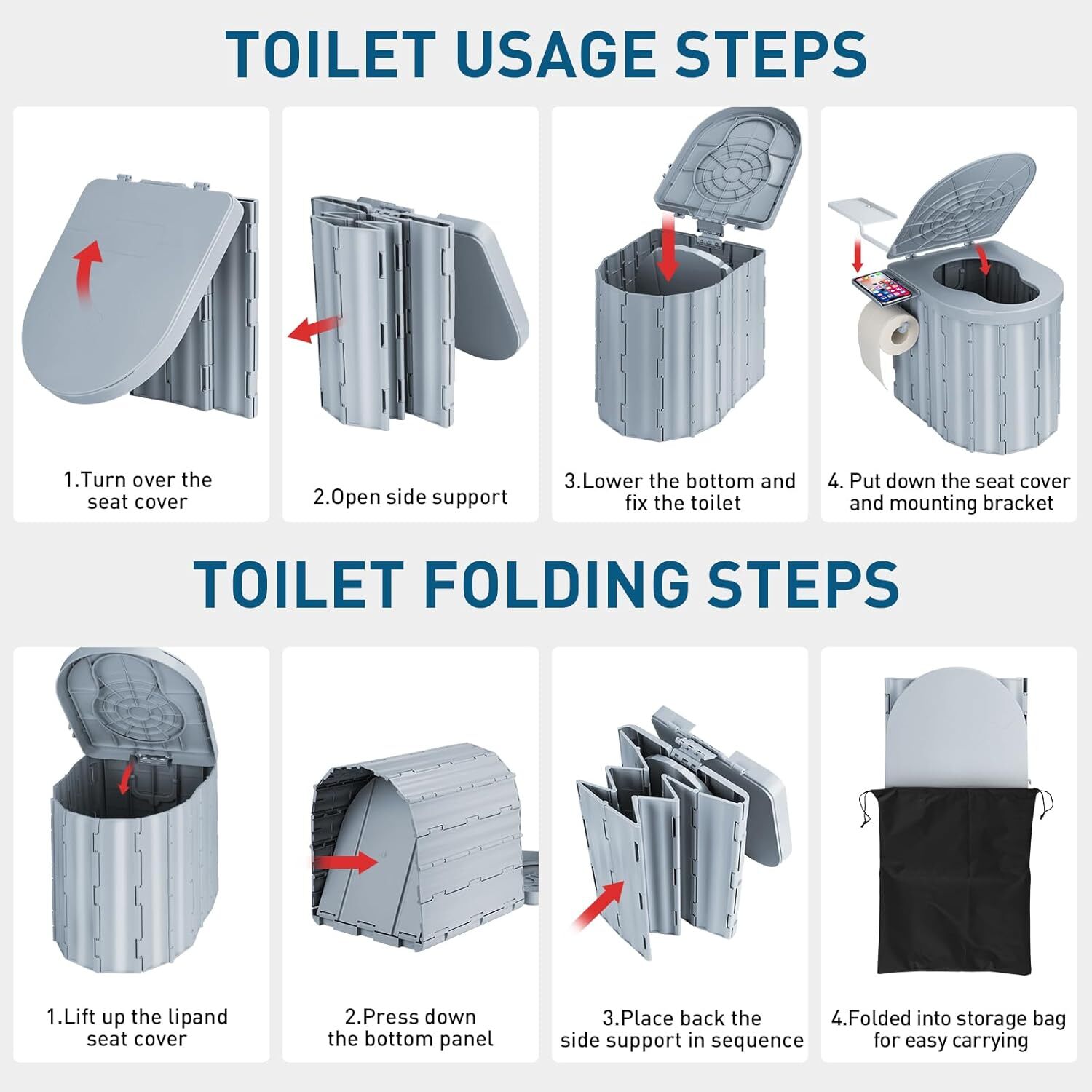 TOILET USAGE STEPS

1.Turn over the seat cover

2.Open side support

3.Lower the bottom and fix the toilet

4. Put down the seat cover and mounting bracket

TOILET FOLDING STEPS

1.Lift up the lipand seat cover

2.Press down the bottom panel

3.Place back the side support in sequence

4.Folded into storage bag for easy carrying