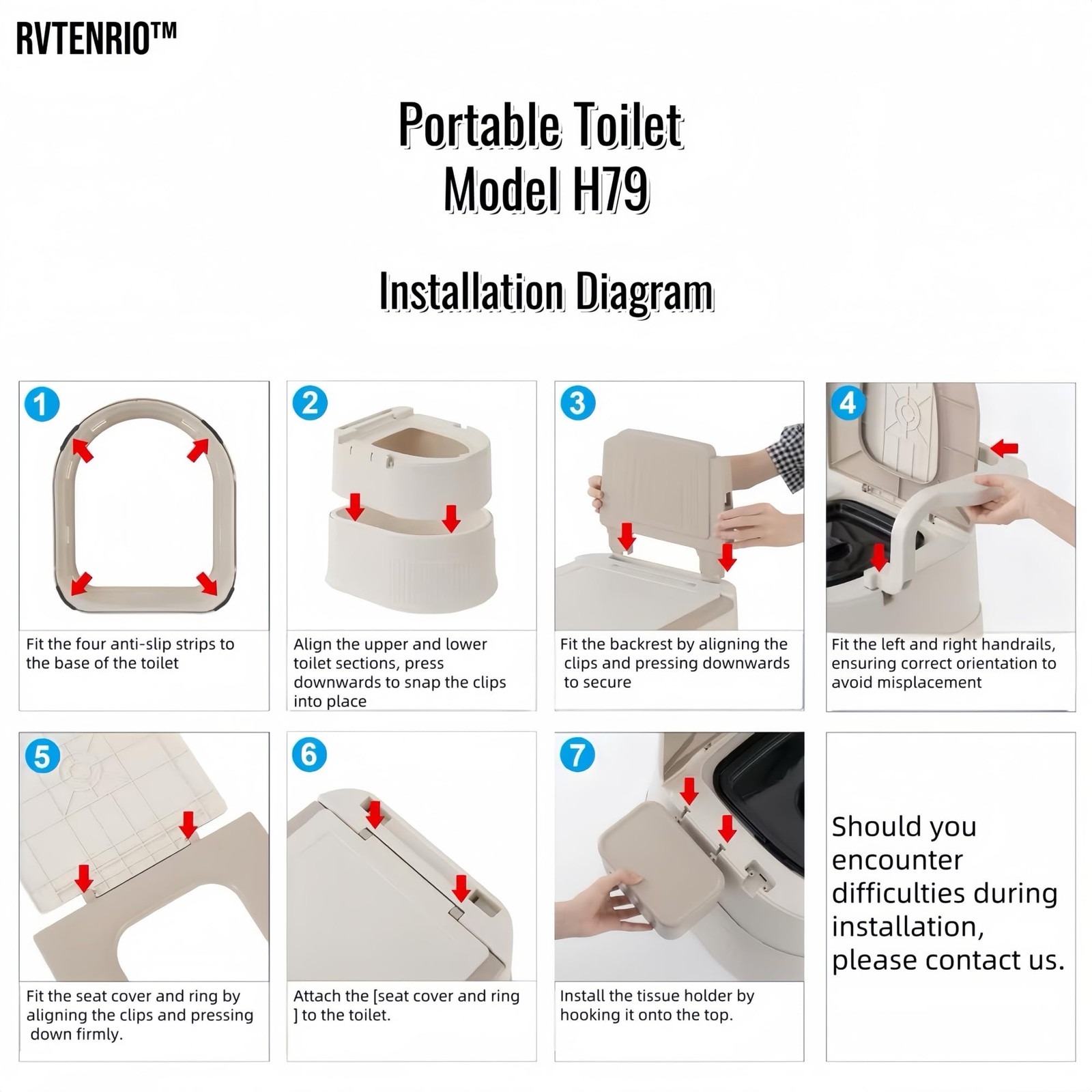 RVTENRIO™

Portable Toilet
Model H79

Installation Diagram

1
Fit the four anti-slip strips to the base of the toilet

2
Align the upper and lower toilet sections, press downwards to snap the clips into place

3
Fit the backrest by aligning the clips and pressing downwards to secure

4
Fit the left and right handrails, ensuring correct orientation to avoid misplacement

5
Fit the seat cover and ring by aligning the clips and pressing down firmly.

6
Attach the [seat cover and ring ] to the toilet.

7
Install the tissue holder by hooking it onto the top.

Should you encounter difficulties during installation, please contact us.