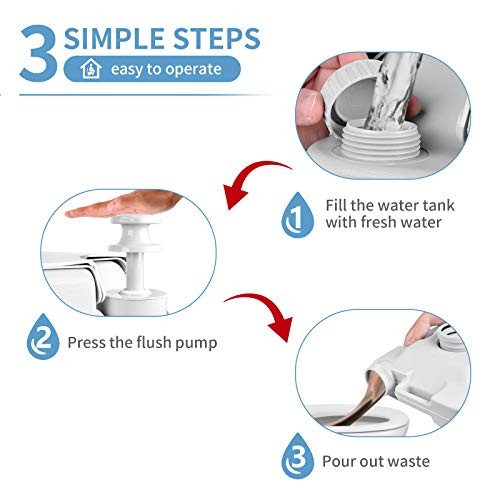 3 SIMPLE STEPS
easy to operate

1 Fill the water tank with fresh water

2 Press the flush pump

3 Pour out waste