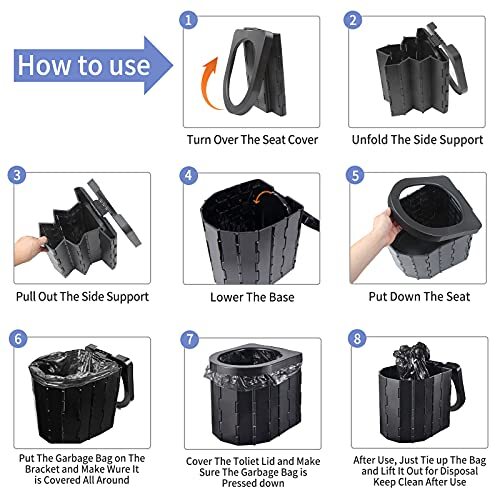 How to use

1
Turn Over The Seat Cover

2
Unfold The Side Support

3
Pull Out The Side Support

4
Lower The Base

5
Put Down The Seat

6
Put The Garbage Bag on The Bracket and Make Wure It is Covered All Around

7
Cover The Toliet Lid and Make Sure The Garbage Bag is Pressed down

8
After Use, Just Tie up The Bag and Lift It Out for Disposal Keep Clean After Use