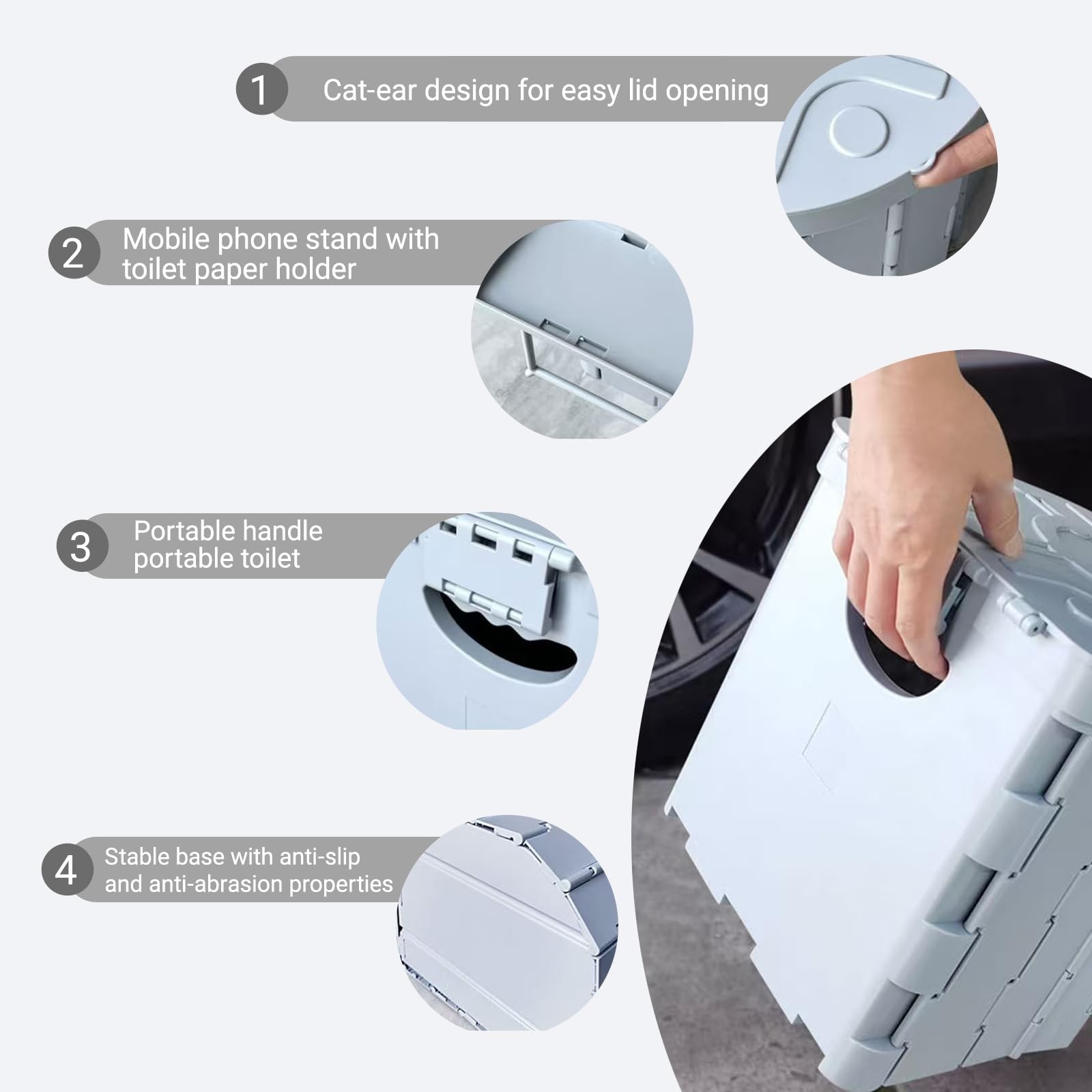 1 Cat-ear design for easy lid opening

2 Mobile phone stand with toilet paper holder

3 Portable handle portable toilet

4 Stable base with anti-slip and anti-abrasion properties