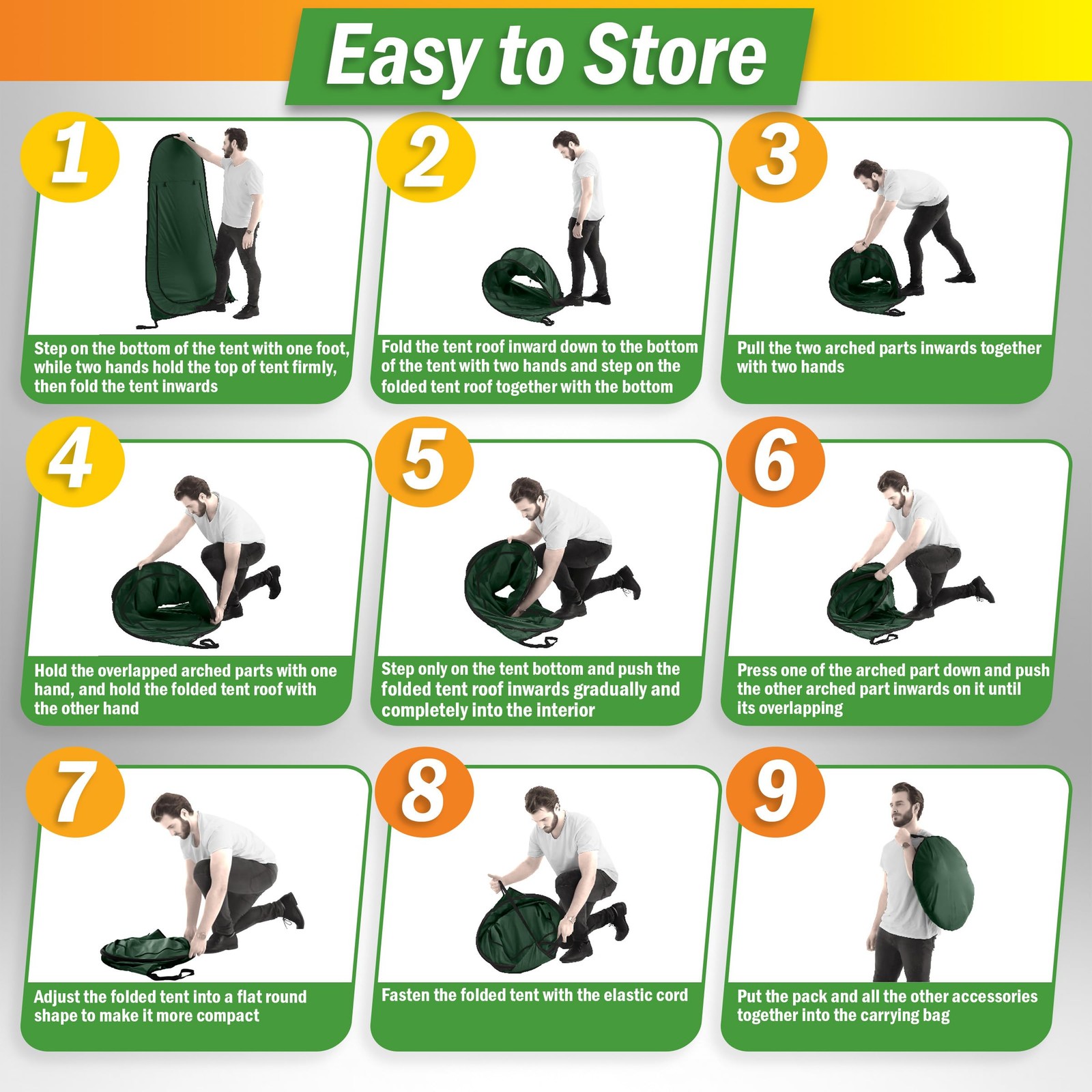 Easy to Store

1

Step on the bottom of the tent with one foot, while two hands hold the top of tent firmly, then fold the tent inwards

2

Fold the tent roof inward down to the bottom of the tent with two hands and step on the folded tent roof together with the bottom

3

Pull the two arched parts inwards together with two hands

4

Hold the overlapped arched parts with one hand, and hold the folded tent roof with the other hand

5

Step only on the tent bottom and push the folded tent roof inwards gradually and completely into the interior

6

Press one of the arched part down and push the other arched part inwards on it until its overlapping

7

Adjust the folded tent into a flat round shape to make it more compact

8

Fasten the folded tent with the elastic cord

9

Put the pack and all the other accessories together into the carrying bag