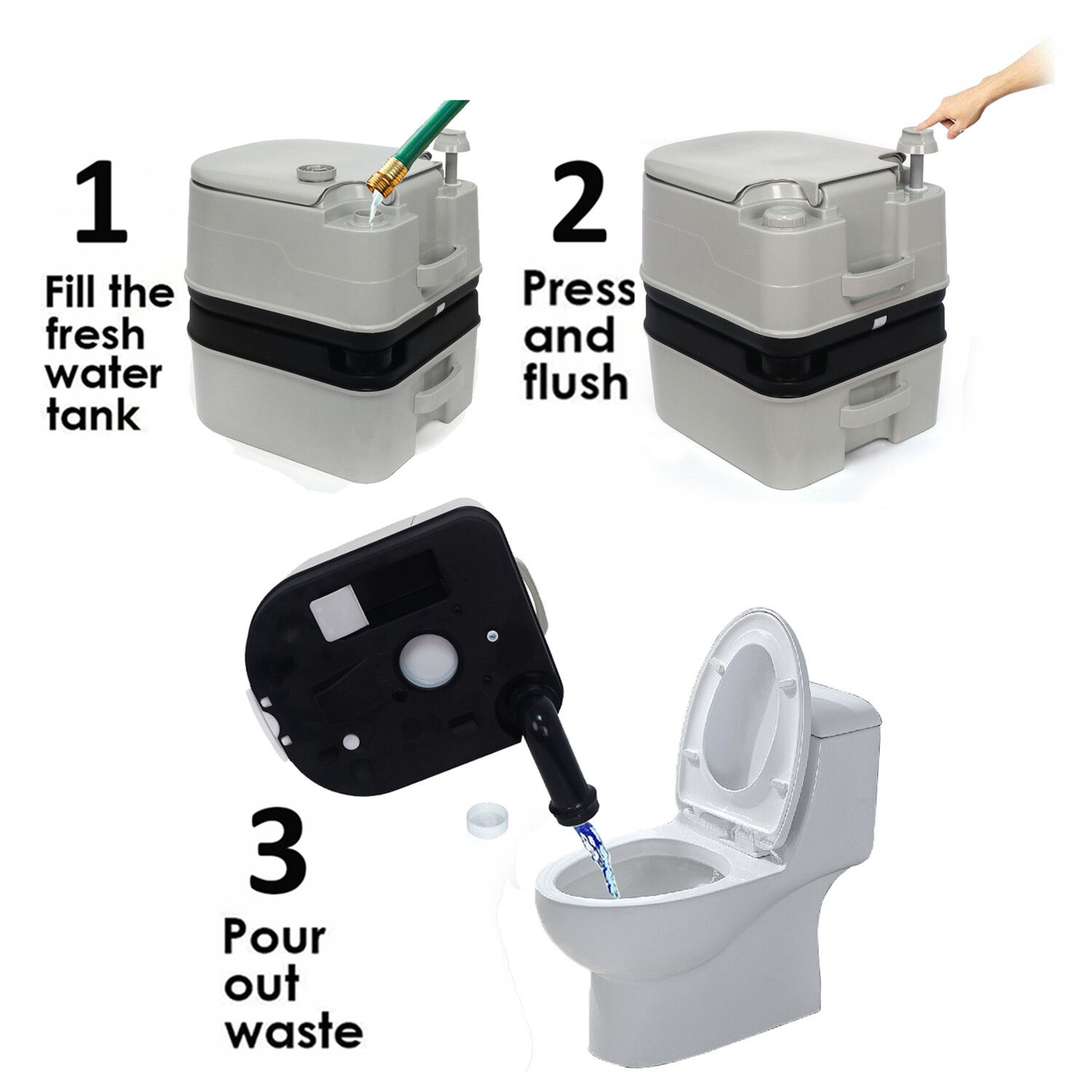 1

Fill the fresh water tank

2

Press and flush

3

Pour out waste