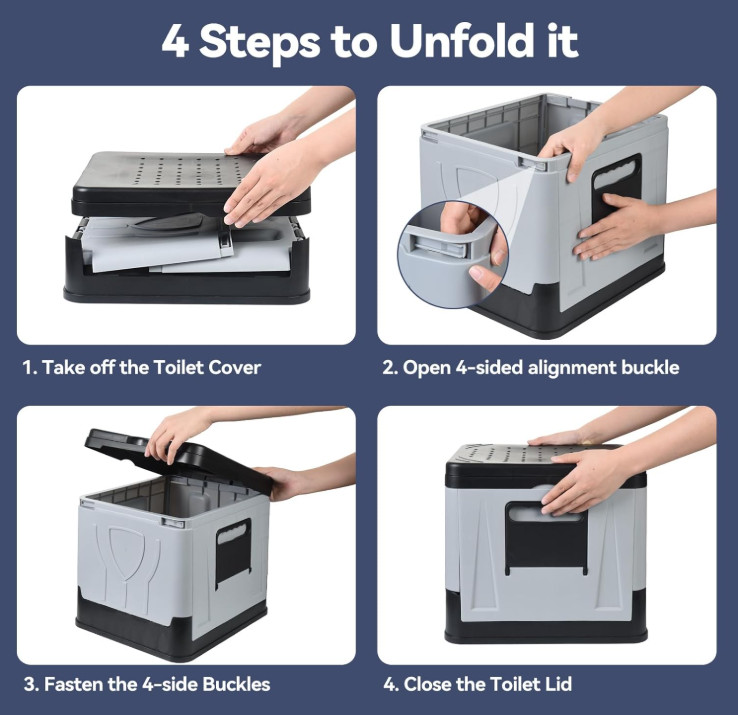 4 Steps to Unfold it

1. Take off the Toilet Cover

2. Open 4-sided alignment buckle

3. Fasten the 4-side Buckles

4. Close the Toilet Lid