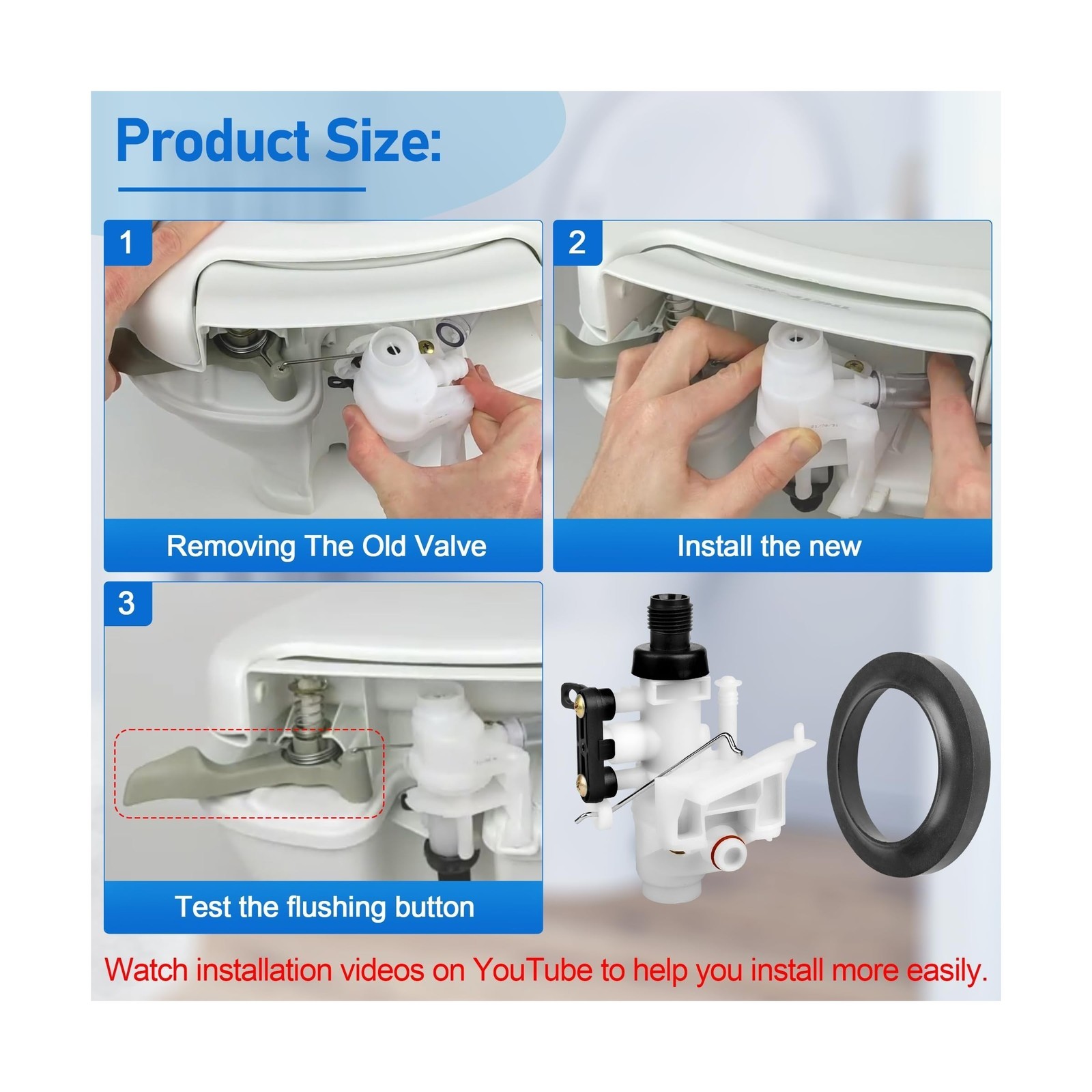 Product Size:

1

Removing The Old Valve

2

Install the new

3

Test the flushing button

Watch installation videos on YouTube to help you install more easily.