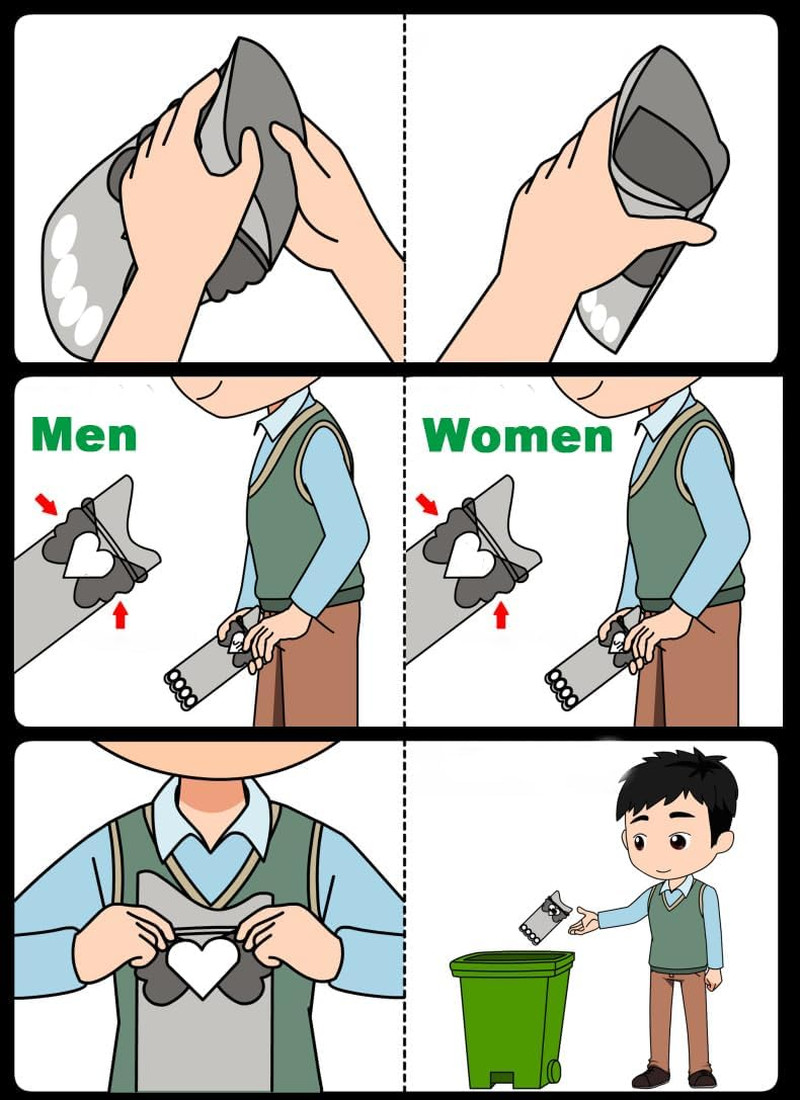 Men

Women