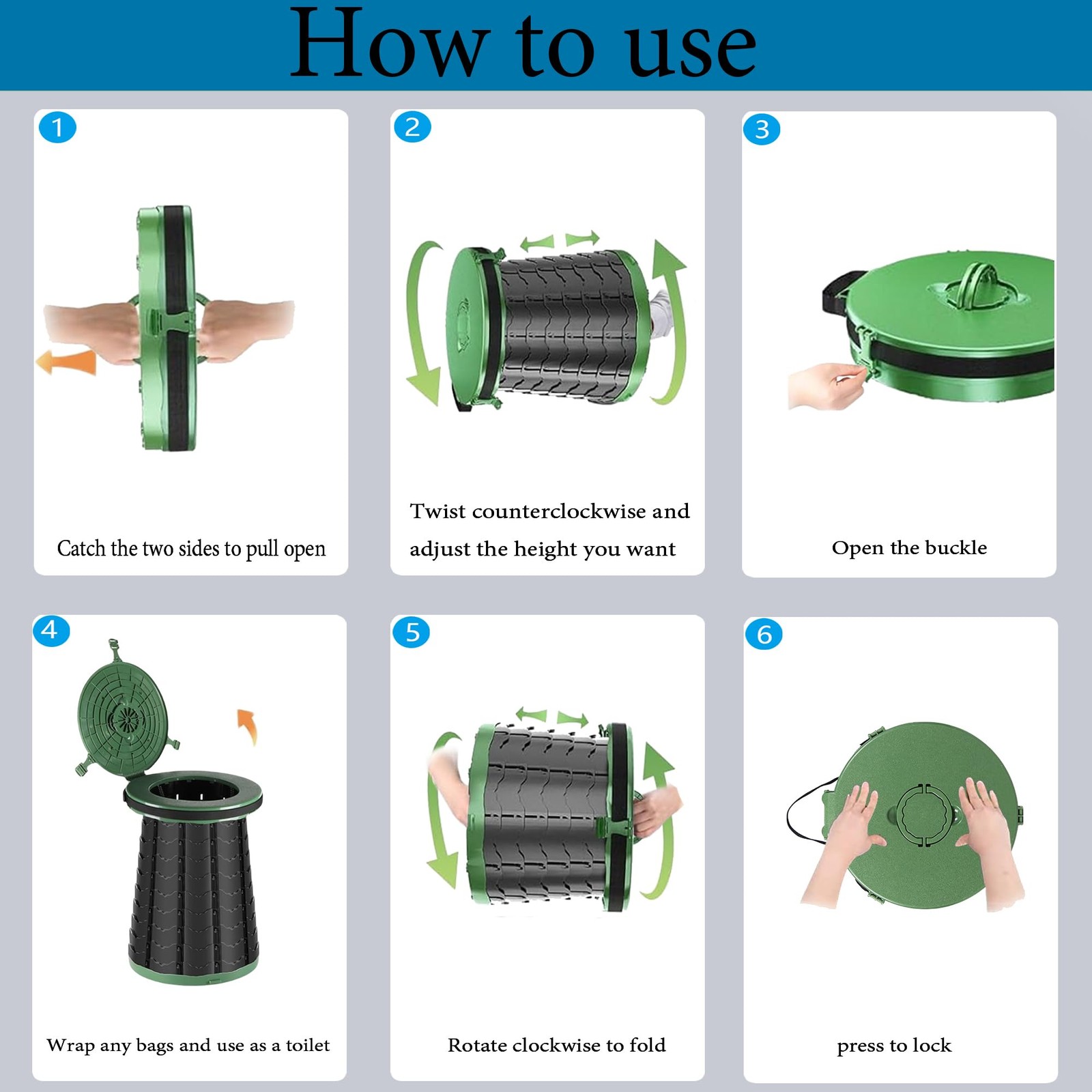 How to use

1

Catch the two sides to pull open

2

Twist counterclockwise and adjust the height you want

3

Open the buckle

4

Wrap any bags and use as a toilet

5

Rotate clockwise to fold

6

press to lock