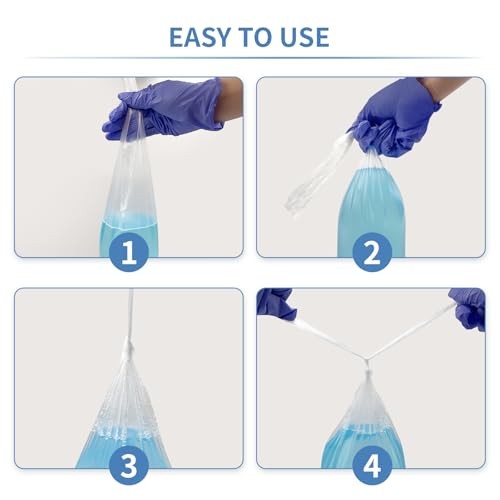 EASY TO USE

1

2

3

4